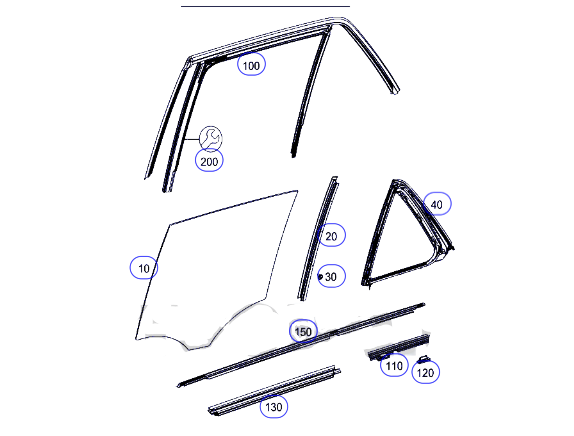 100
200
40
20
10
30
150
110
120
130